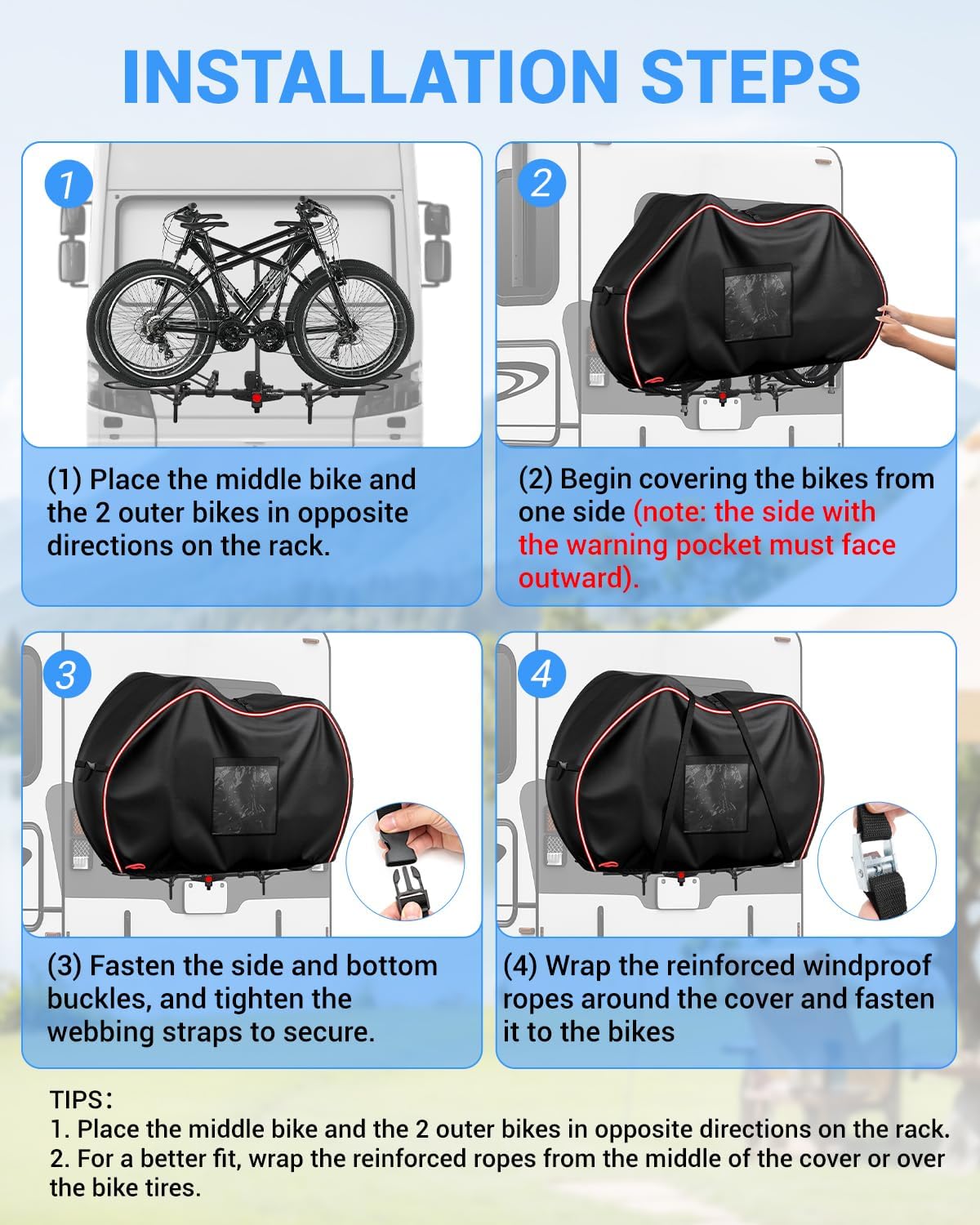 INSTALLATION STEPS

1

(1) Place the middle bike and the 2 outer bikes in opposite directions on the rack.

2

(2) Begin covering the bikes from one side (note: the side with the warning pocket must face outward).

3

(3) Fasten the side and bottom buckles, and tighten the webbing straps to secure.

4

(4) Wrap the reinforced windproof ropes around the cover and fasten it to the bikes

TIPS:
1. Place the middle bike and the 2 outer bikes in opposite directions on the rack.
2. For a better fit, wrap the reinforced ropes from the middle of the cover or over the bike tires.